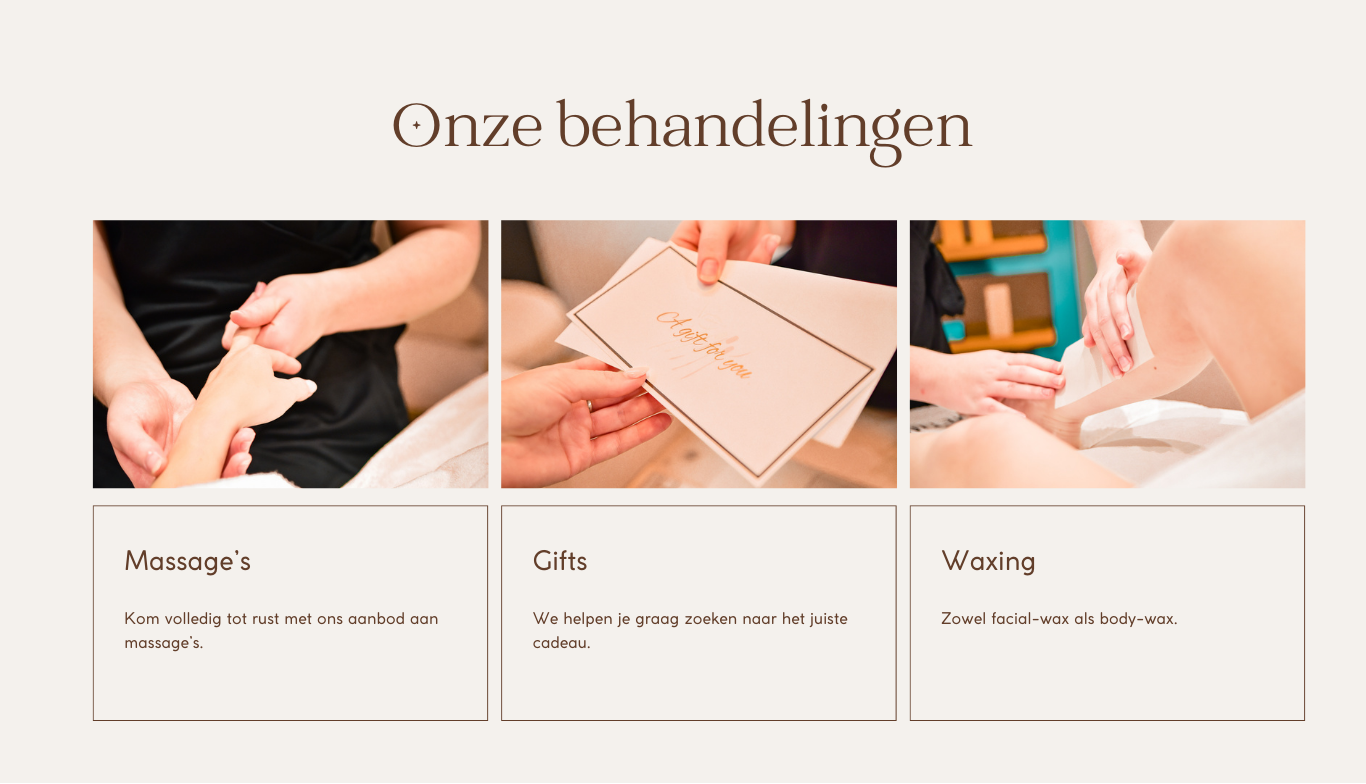 Onze behandelingen

A gift for you

Massage's

Kom volledig tot rust met ons aanbod aan massage's.

Gifts

We helpen je graag zoeken naar het juiste cadeau.

Waxing

Zowel facial-wax als body-wax.